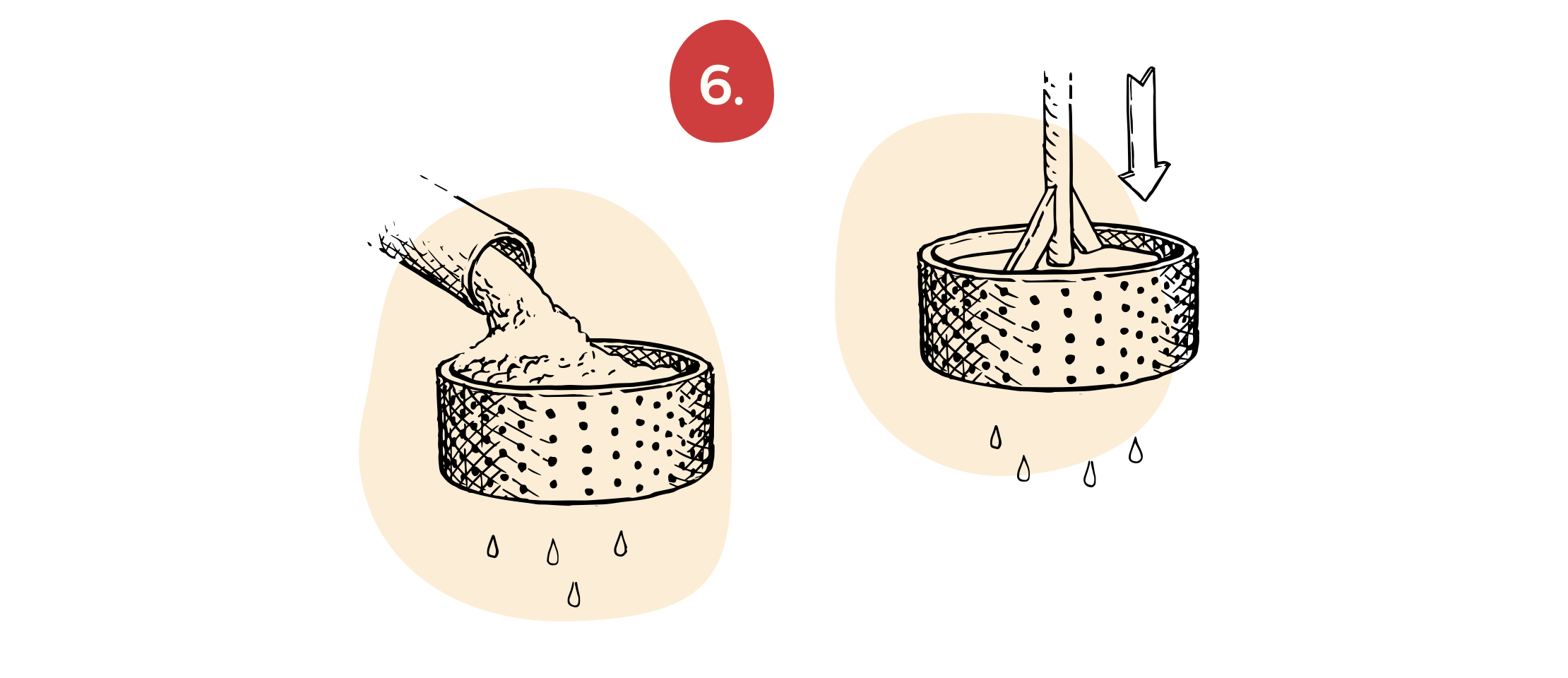 6.