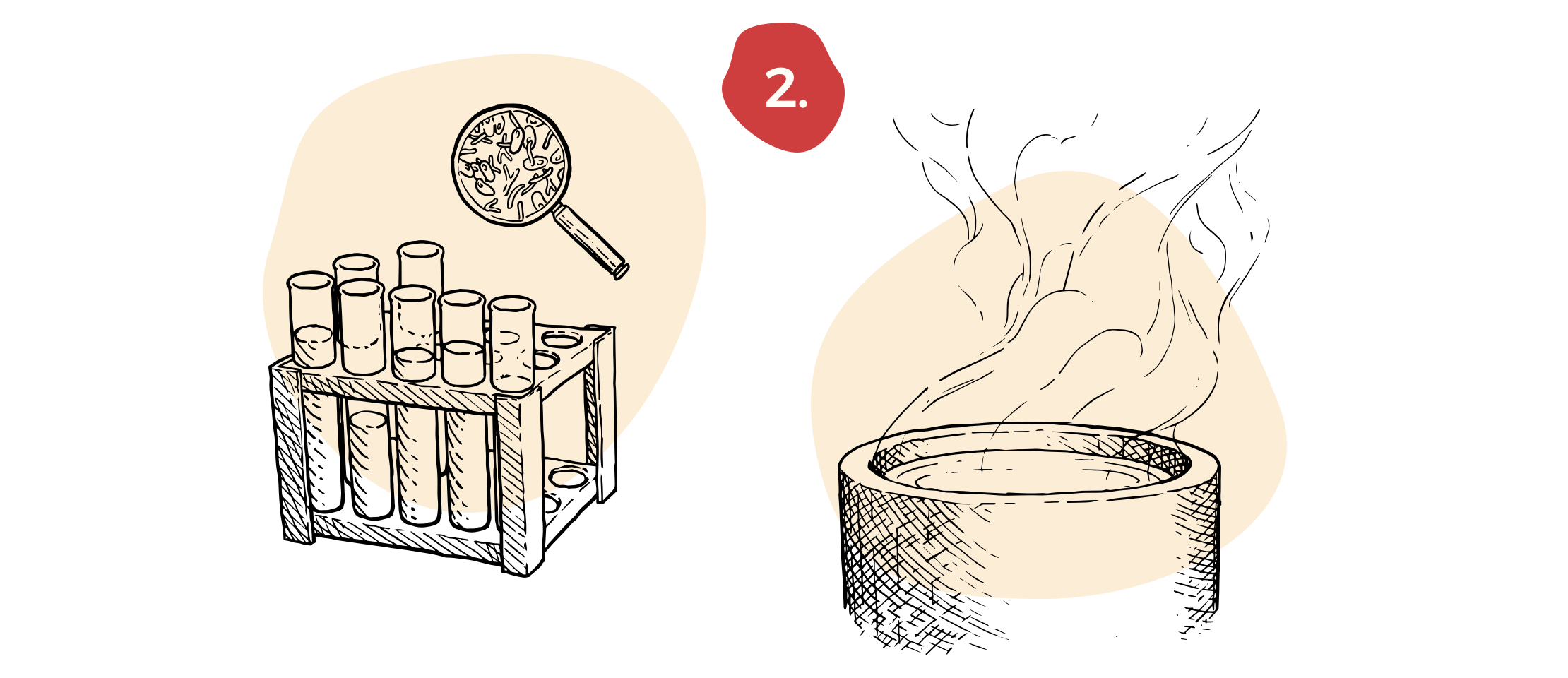 2.